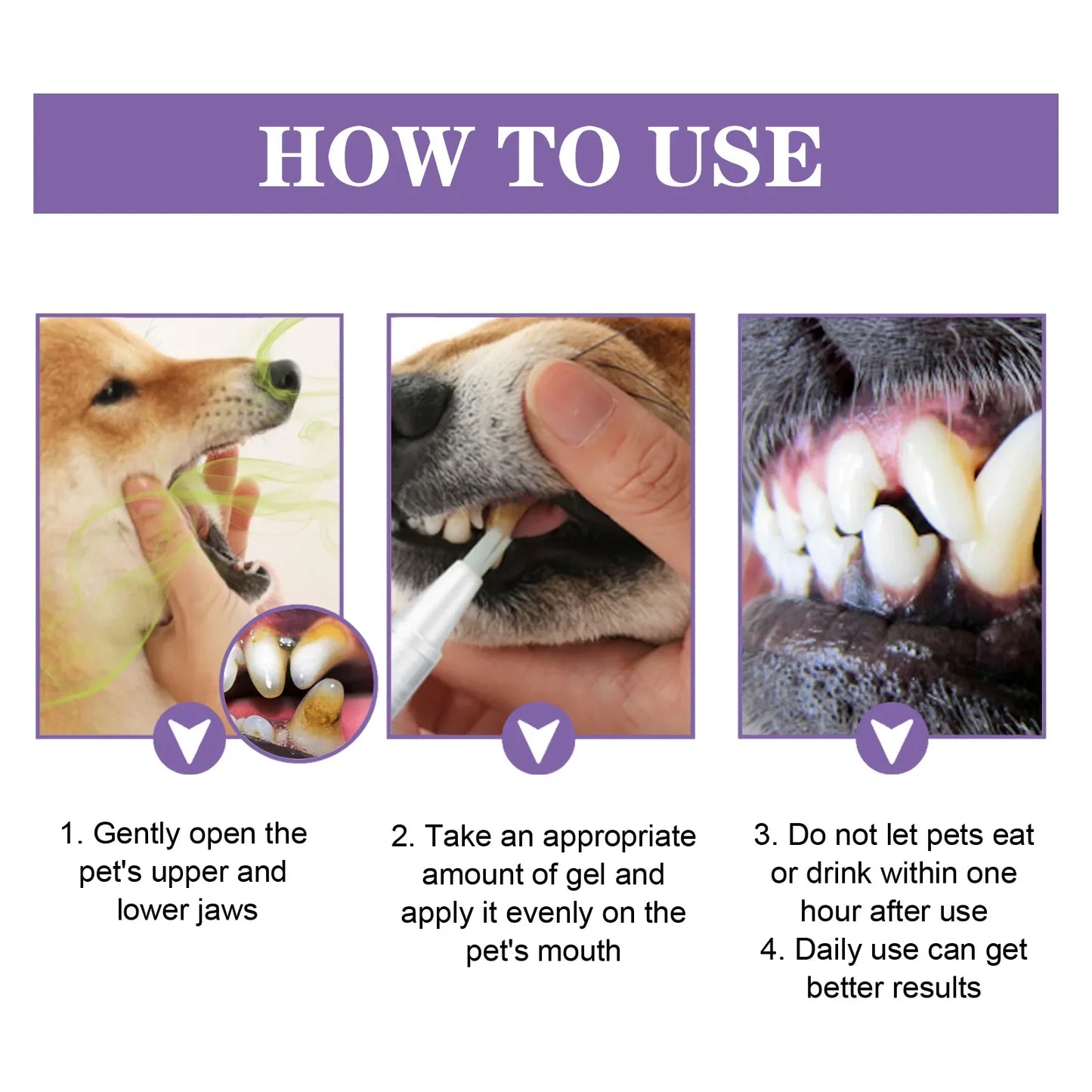 HOW TO USE

1. Gently open the pet's upper and lower jaws

2. Take an appropriate amount of gel and apply it evenly on the pet's mouth

3. Do not let pets eat or drink within one hour after use
4. Daily use can get better results